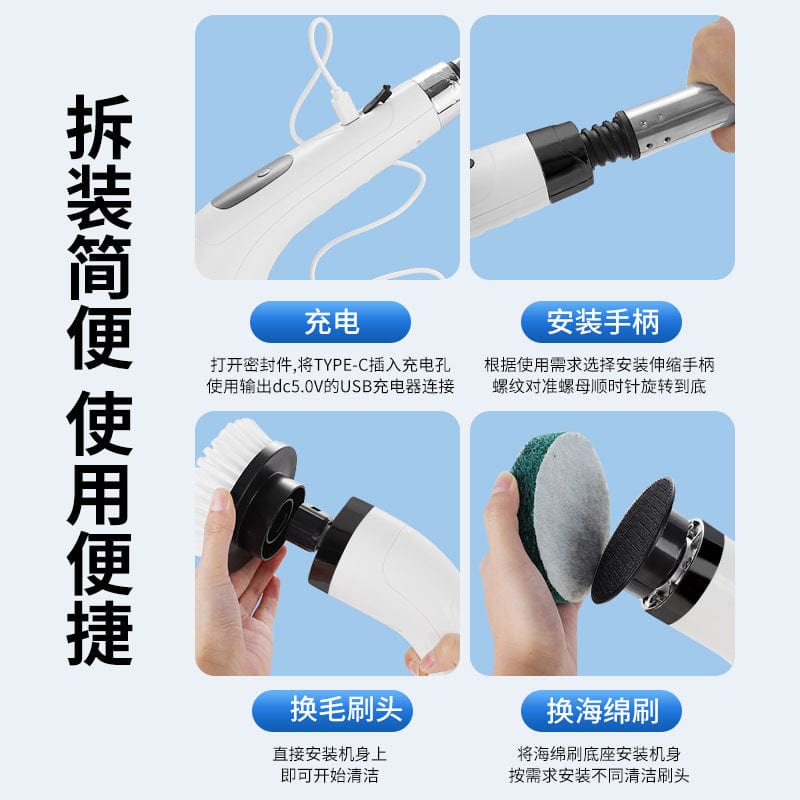 拆装简便 使用便捷

充电

打开密封件,将TYPE-C插入充电孔
使用输出dc5.0V的USB充电器连接

安装手柄

根据使用需求选择安装伸缩手柄
螺纹对准螺母顺时针旋转到底

换毛刷头

直接安装机身上
即可开始清洁

换海绵刷

将海绵刷底座安装机身
按需求安装不同清洁刷头