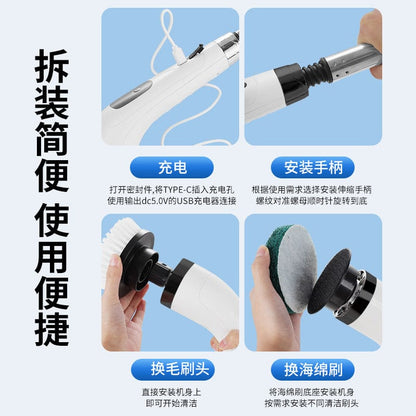 拆装简便 使用便捷

充电

打开密封件,将TYPE-C插入充电孔
使用输出dc5.0V的USB充电器连接

安装手柄

根据使用需求选择安装伸缩手柄
螺纹对准螺母顺时针旋转到底

换毛刷头

直接安装机身上
即可开始清洁

换海绵刷

将海绵刷底座安装机身
按需求安装不同清洁刷头